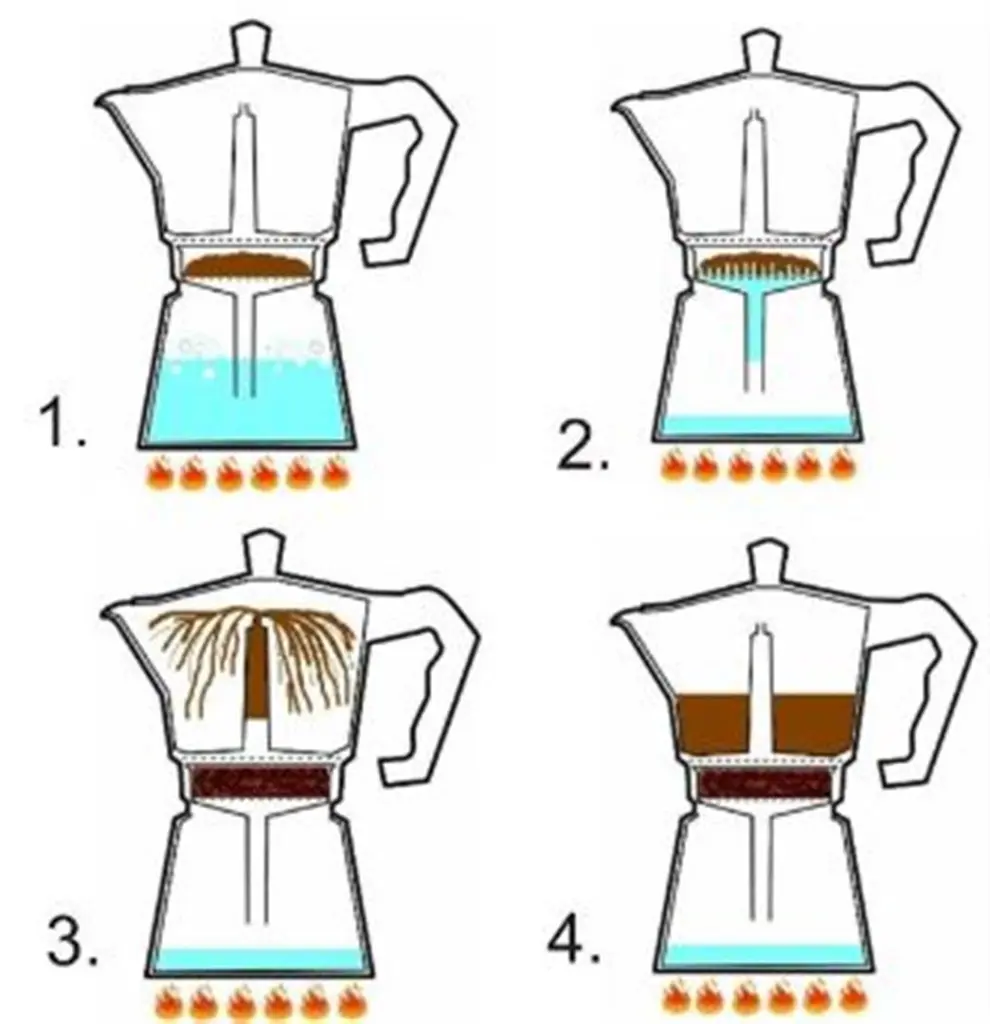 1.

2.

3.

4.