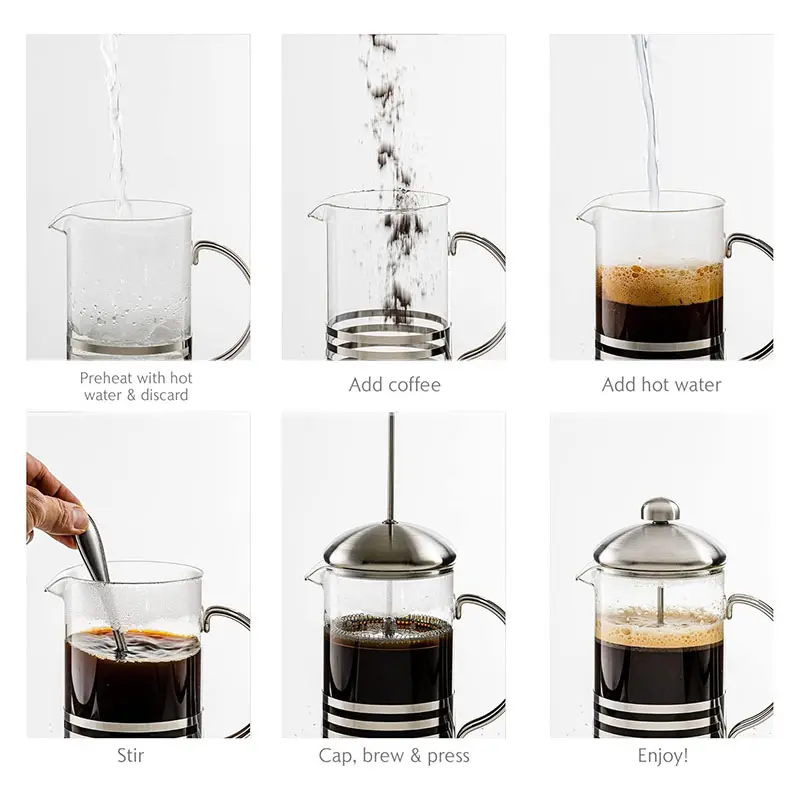 Preheat with hot water & discard

Add coffee

Add hot water

Stir

Cap, brew & press

Enjoy!