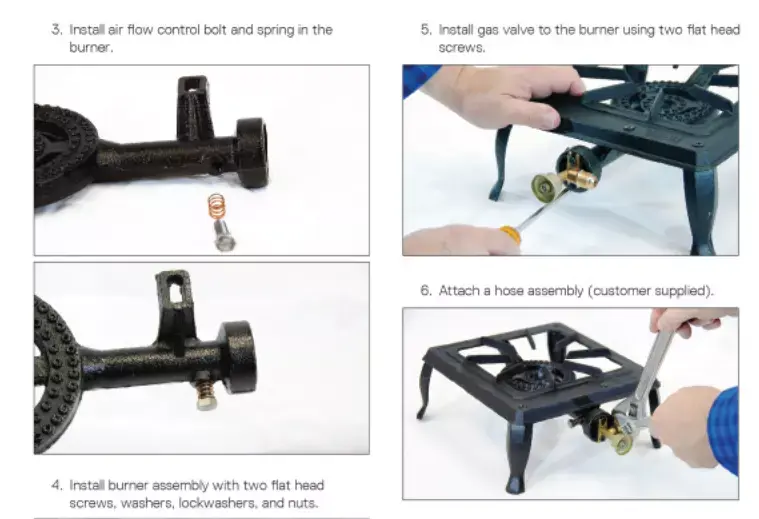 3. Install air flow control bolt and spring in the burner.

4. Install burner assembly with two flat head screws, washers, lockwashers, and nuts.

5. Install gas valve to the burner using two flat head screws.

6. Attach a hose assembly (customer supplied).